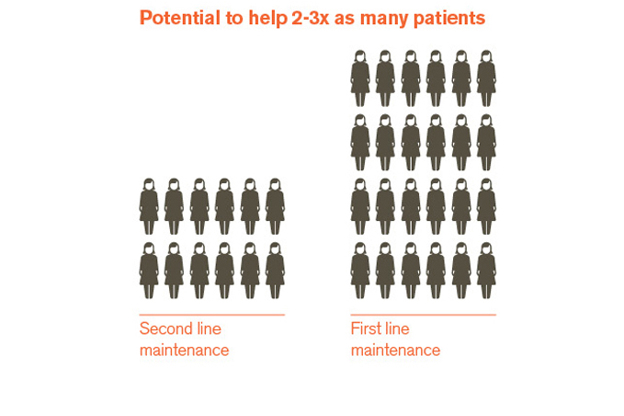 Potential to help 2-3x as many patients

Second line maintenance

First line maintenance